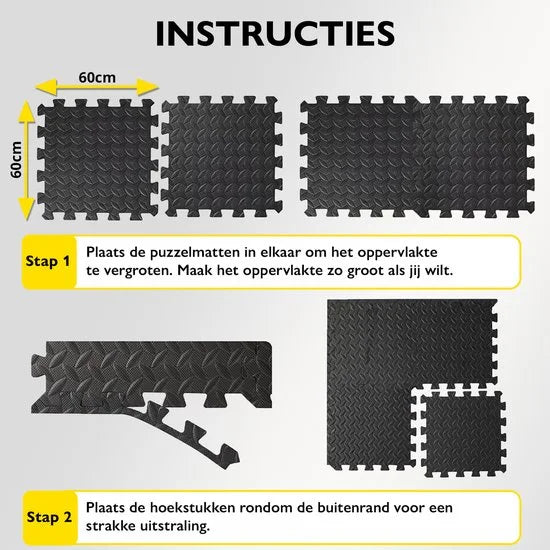 INSTRUCTIES

60cm

60cm

Stap 1

Plaats de puzzelmatten in elkaar om het oppervlakte te vergroten. Maak het oppervlakte zo groot als jij wilt.

Stap 2

Plaats de hoekstukken rondom de buitenrand voor een strakke uitstraling.