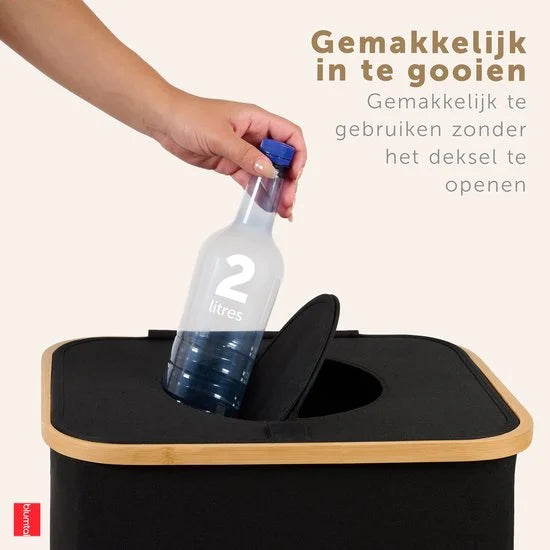 Gemakkelijk in te gooien
Gemakkelijk te gebruiken zonder het deksel te openen

2
litres

blumtal